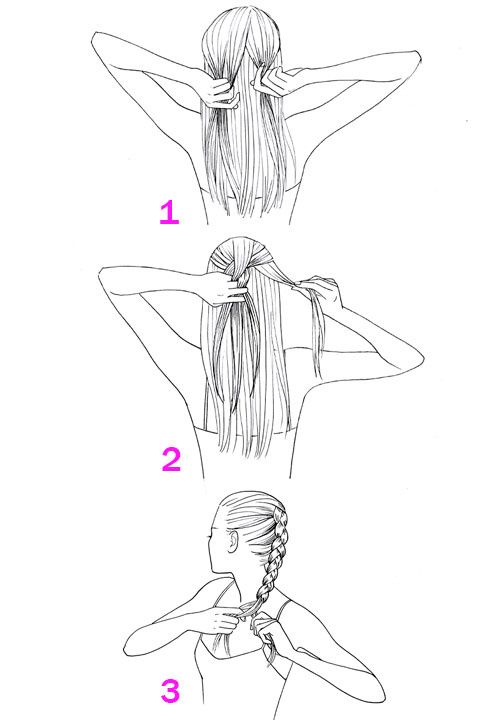 1

2

3